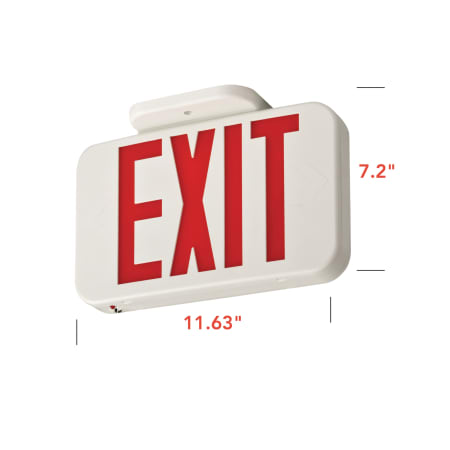 EXIT

7.2"

11.63"